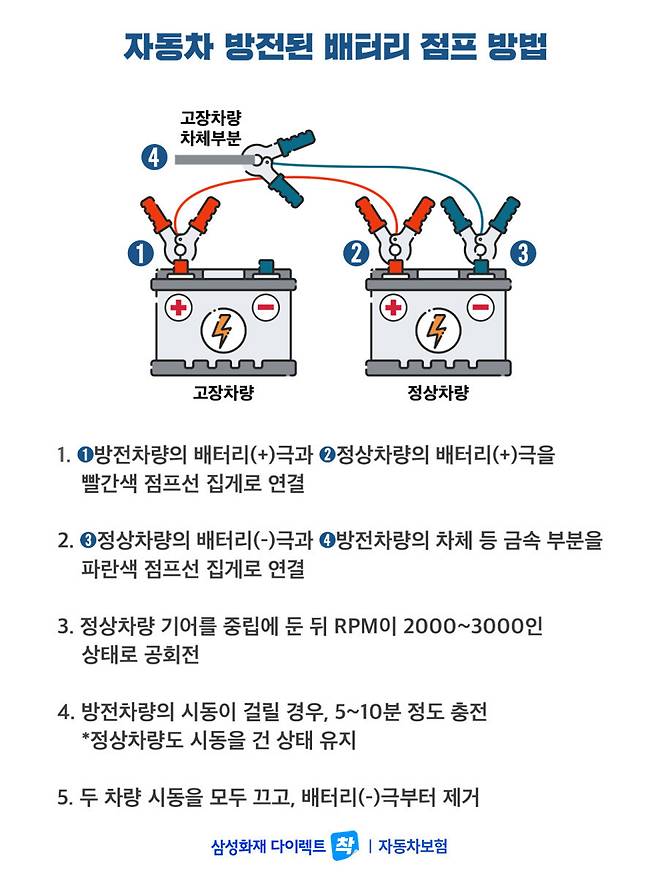 자동차 방전된 배터리 점프 방법

고장차량 차체부분

4

1

2

3

고장차량

정상차량

1. ❶방전차량의 배터리(+)극과 ❷정상차량의 배터리(+)극을 빨간색 점프선 집게로 연결

2. ❸정상차량의 배터리(-)극과 ❹방전차량의 차체 등 금속 부분을 파란색 점프선 집게로 연결

3. 정상차량 기어를 중립에 둔 뒤 RPM이 2000~3000인 상태로 공회전

4. 방전차량의 시동이 걸릴 경우, 5~10분 정도 충전
*정상차량도 시동을 건 상태 유지

5. 두 차량 시동을 모두 끄고, 배터리(-)극부터 제거

삼성화재 다이렉트 착 | 자동차보험