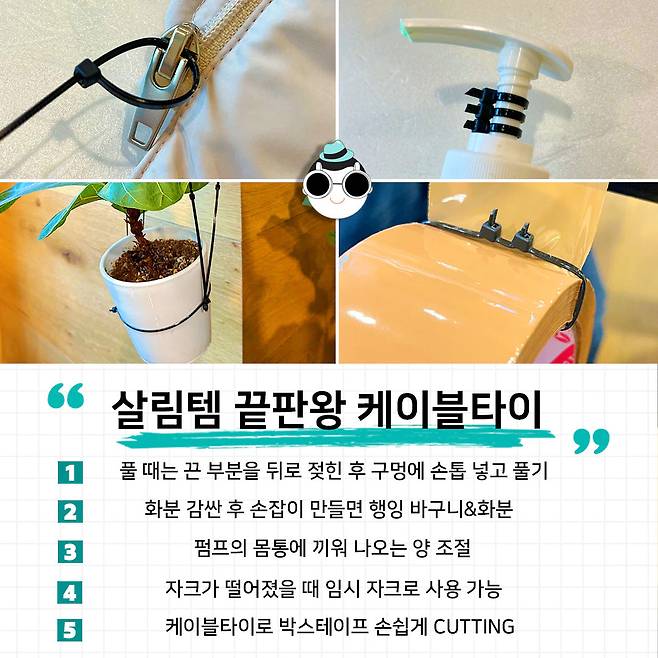 “ 살림템 끝판왕 케이블타이 ”

1 풀 때는 끈 부분을 뒤로 젖힌 후 구멍에 손톱 넣고 풀기

2 화분 감싼 후 손잡이 만들면 행잉 바구니&화분

3 펌프의 몸통에 끼워 나오는 양 조절

4 자크가 떨어졌을 때 임시 자크로 사용 가능

5 케이블타이로 박스테이프 손쉽게 CUTTING