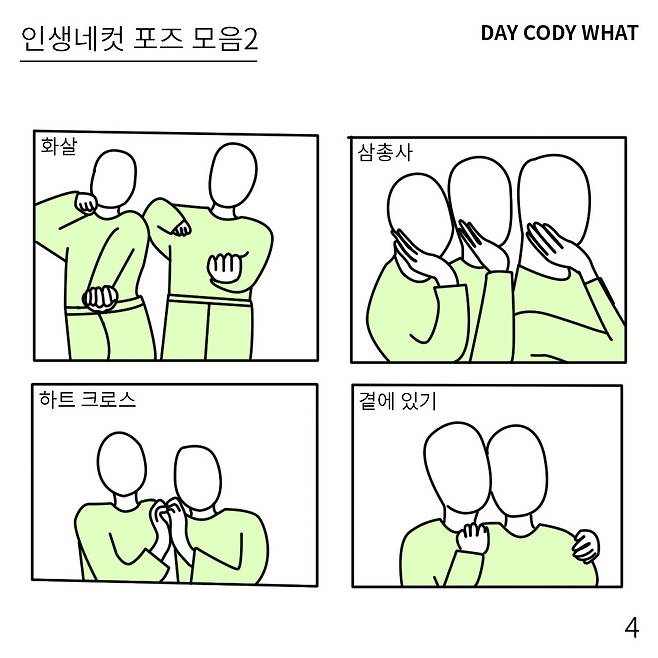 인생네컷 포즈 모음2

DAY CODY WHAT

화살

삼총사

하트 크로스

곁에 있기

4