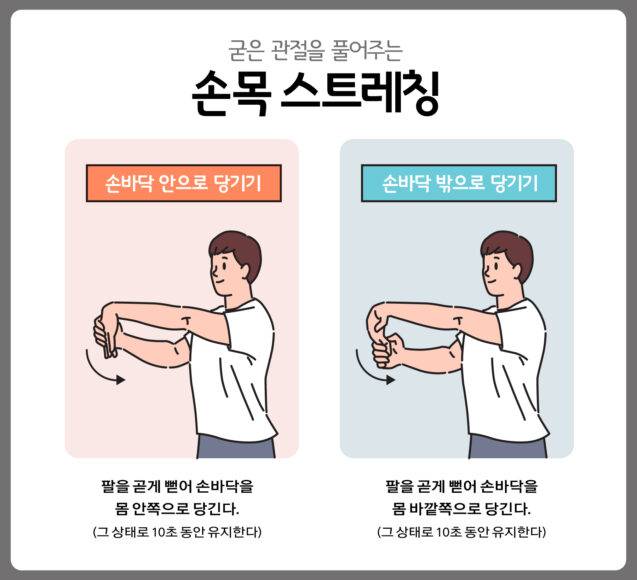 굳은 관절을 풀어주는
손목 스트레칭

손바닥 안으로 당기기

팔을 곧게 뻗어 손바닥을 몸 안쪽으로 당긴다.
(그 상태로 10초 동안 유지한다)

손바닥 밖으로 당기기

팔을 곧게 뻗어 손바닥을 몸 바깥쪽으로 당긴다.
(그 상태로 10초 동안 유지한다)