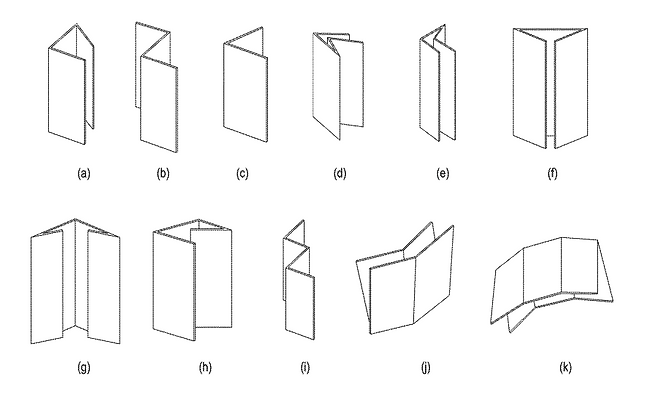 (a) (b) (c) (d) (e) (f)

(g) (h) (i) (j) (k)