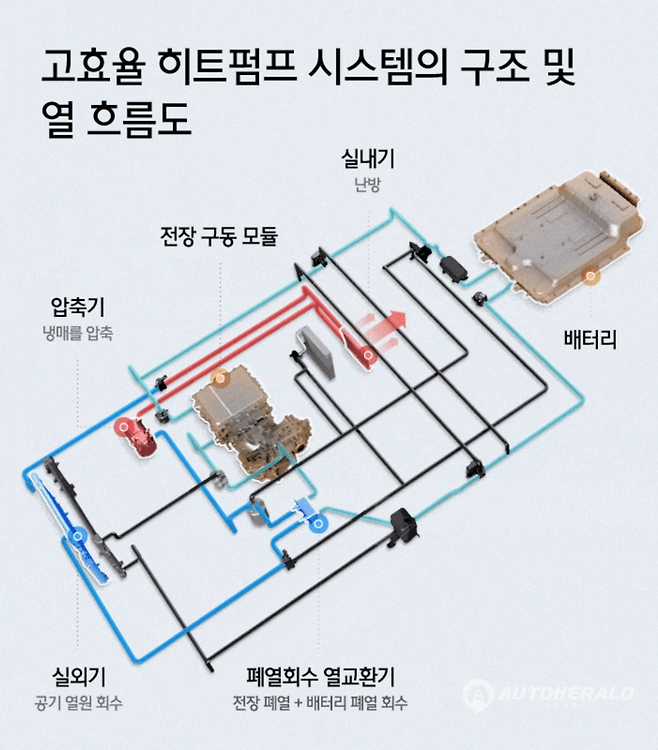 고효율 히트펌프 시스템의 구조 및 열 흐름도

실내기
난방

전장 구동 모듈

압축기
냉매를 압축

배터리

실외기
공기 열원 회수

폐열회수 열교환기
전장 폐열 + 배터리 폐열 회수

AUTOHERALD