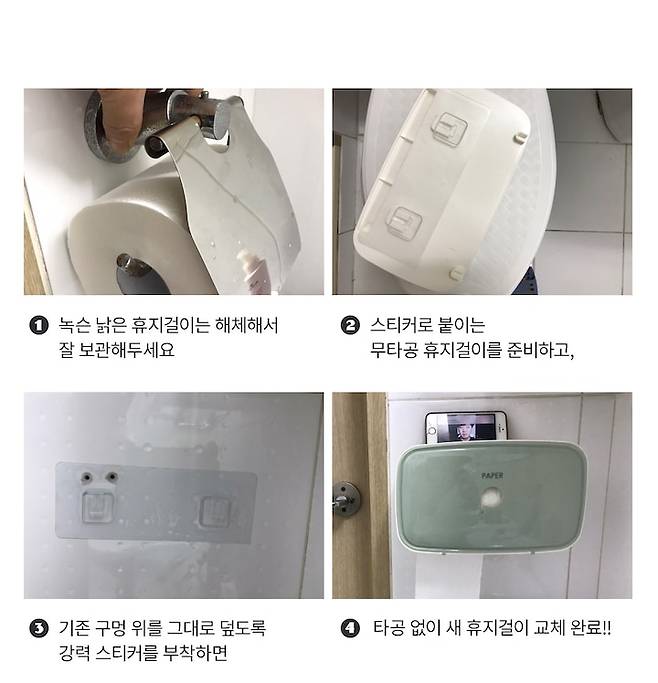 ❶ 녹슨 낡은 휴지걸이는 해체해서 잘 보관해두세요

❷ 스티커로 붙이는 무타공 휴지걸이를 준비하고,

❸ 기존 구멍 위를 그대로 덮도록 강력 스티커를 부착하면

PAPER

❹ 타공 없이 새 휴지걸이 교체 완료!!