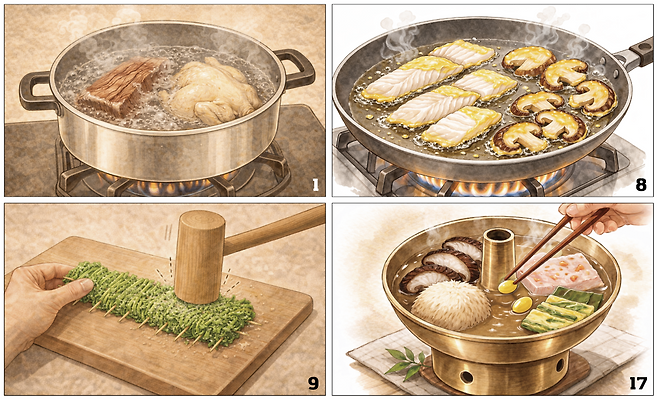 1

8

9

17