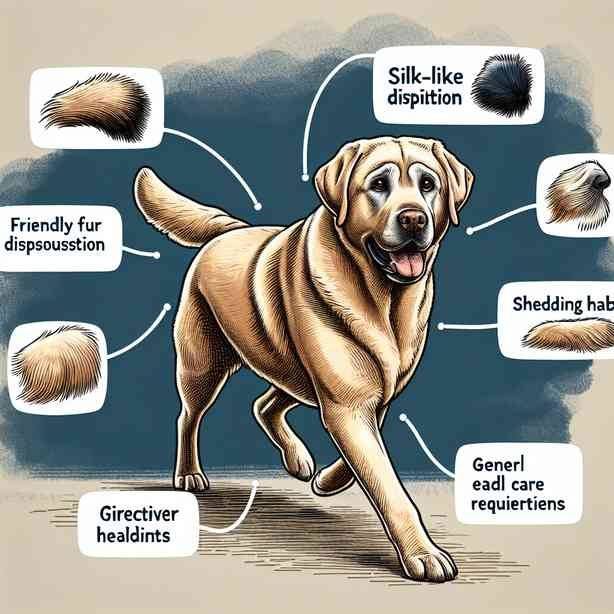 Silk-like dispition

Friendly fur dispsousstion

Shedding hab

Generl eadl care requiertiens

Girectiver healdints