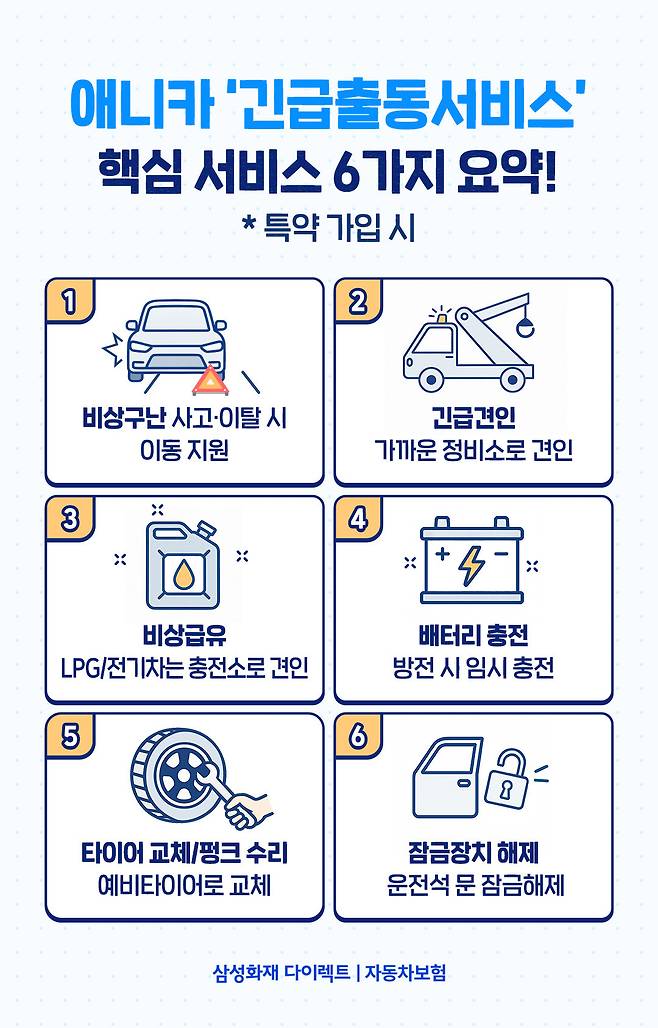 애니카 '긴급출동서비스'
핵심 서비스 6가지 요약!
* 특약 가입 시

1
비상구난 사고·이탈 시
이동 지원

2
긴급견인
가까운 정비소로 견인

3
비상급유
LPG/전기차는 충전소로 견인

4
배터리 충전
방전 시 임시 충전

5
타이어 교체/펑크 수리
예비타이어로 교체

6
잠금장치 해제
운전석 문 잠금해제

삼성화재 다이렉트 | 자동차보험