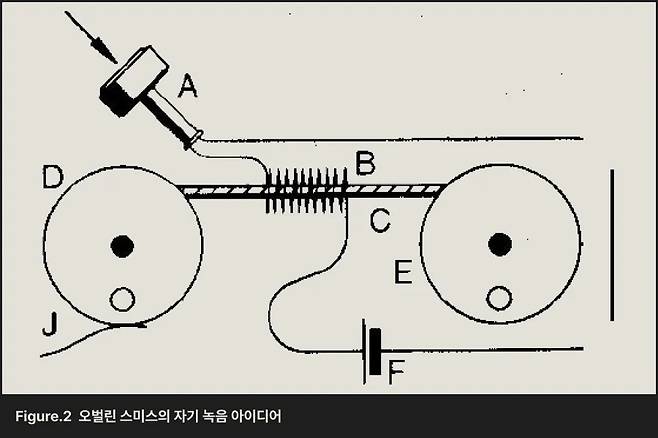 A
B
D
C
E
J
F

Figure.2 오벌린 스미스의 자기 녹음 아이디어