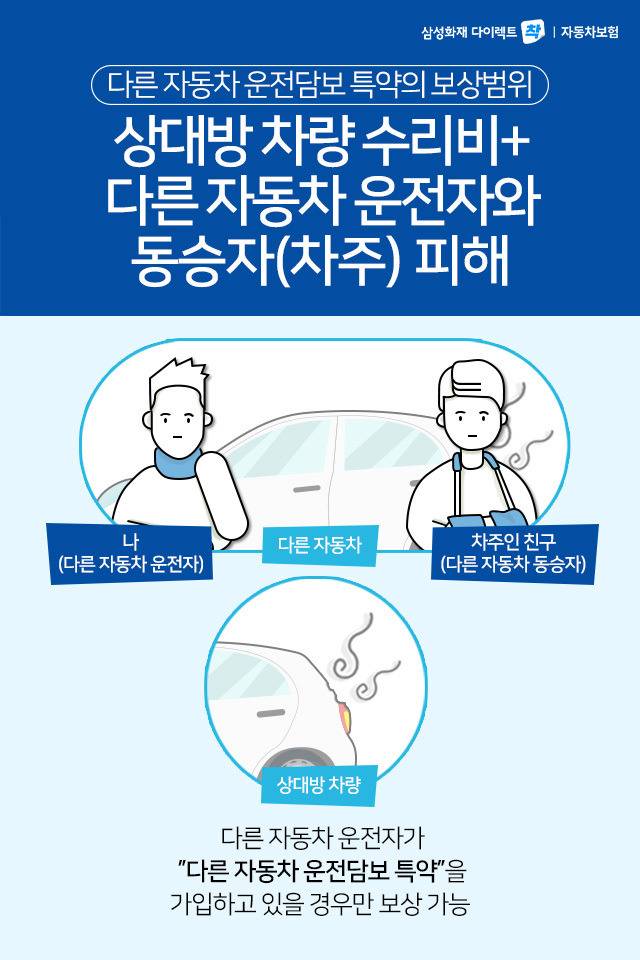 삼성화재 다이렉트 착 | 자동차보험

다른 자동차 운전담보 특약의 보상범위

상대방 차량 수리비+ 다른 자동차 운전자와 동승자(차주) 피해

나 (다른 자동차 운전자)

다른 자동차

차주인 친구 (다른 자동차 동승자)

상대방 차량

다른 자동차 운전자가 "다른 자동차 운전담보 특약"을 가입하고 있을 경우만 보상 가능