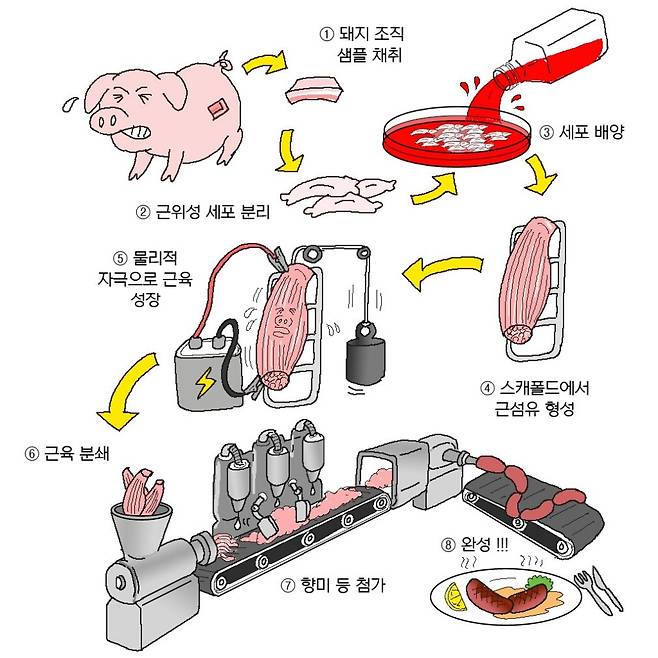 ① 돼지 조직 샘플 채취

② 근위성 세포 분리

③ 세포 배양

④ 스캐폴드에서 근섬유 형성

⑤ 물리적 자극으로 근육 성장

⑥ 근육 분쇄

⑦ 향미 등 첨가

⑧ 완성 !!!