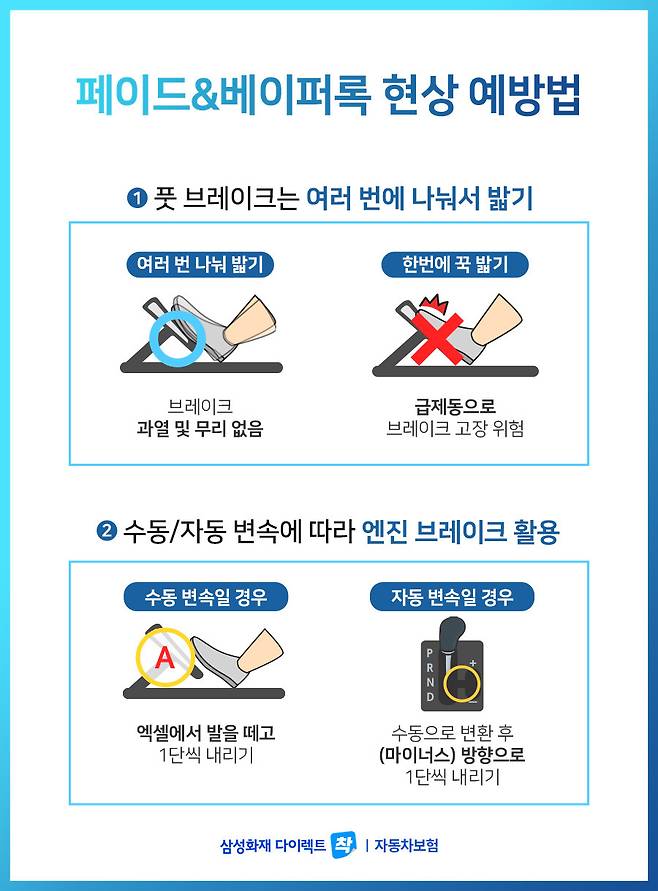 페이드&베이퍼록 현상 예방법

❶ 풋 브레이크는 여러 번에 나눠서 밟기

여러 번 나눠 밟기

브레이크
과열 및 무리 없음

한번에 꾹 밟기

급제동으로
브레이크 고장 위험

❷ 수동/자동 변속에 따라 엔진 브레이크 활용

수동 변속일 경우

A

엑셀에서 발을 떼고
1단씩 내리기

자동 변속일 경우

P
R
N
D
+
−

수동으로 변환 후
(마이너스) 방향으로
1단씩 내리기

삼성화재 다이렉트 착 | 자동차보험