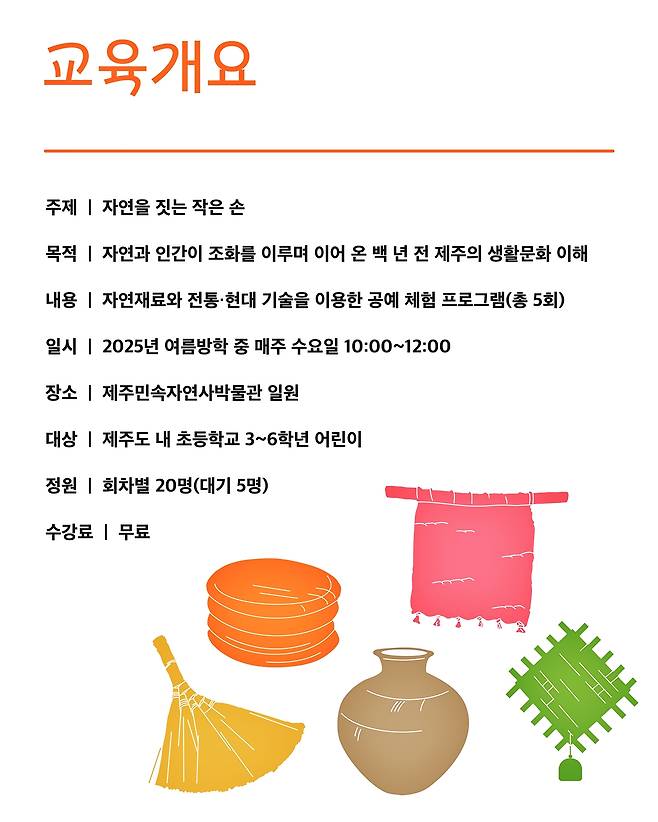 교육개요

주제 | 자연을 짓는 작은 손

목적 | 자연과 인간이 조화를 이루며 이어 온 백 년 전 제주의 생활문화 이해

내용 | 자연재료와 전통·현대 기술을 이용한 공예 체험 프로그램(총 5회)

일시 | 2025년 여름방학 중 매주 수요일 10:00~12:00

장소 | 제주민속자연사박물관 일원

대상 | 제주도 내 초등학교 3~6학년 어린이

정원 | 회차별 20명(대기 5명)

수강료 | 무료