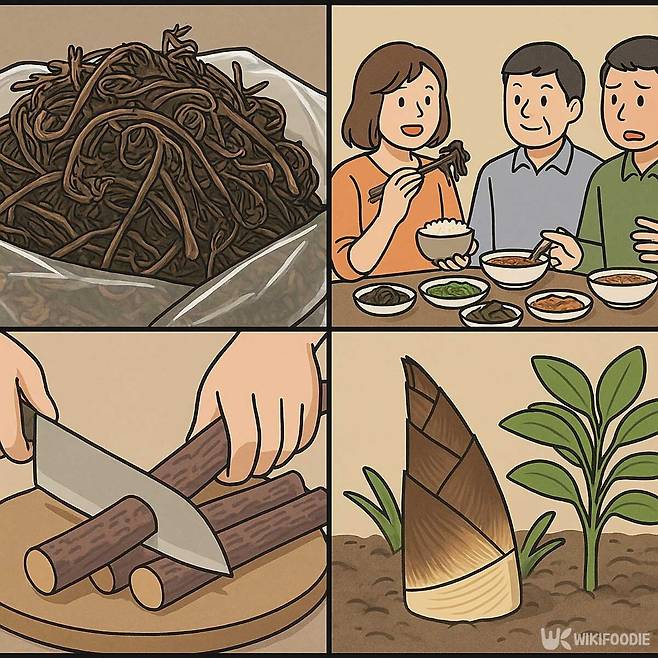 WIKIFOODIE