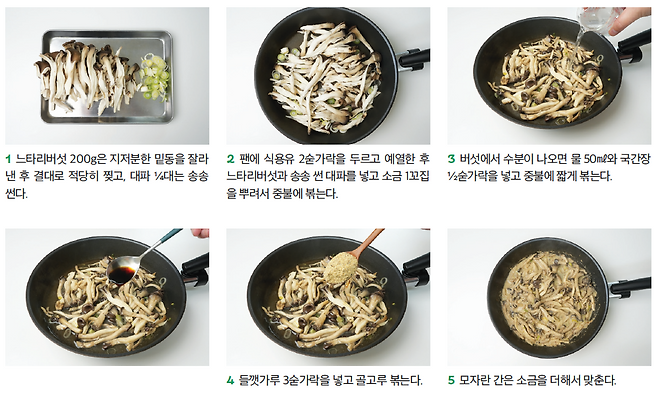 1 느타리버섯 200g은 지저분한 밑동을 잘라낸 후 결대로 적당히 찢고, 대파 ¼대는 송송 썬다.

2 팬에 식용유 2숟가락을 두르고 예열한 후 느타리버섯과 송송 썬 대파를 넣고 소금 1꼬집을 뿌려서 중불에 볶는다.

3 버섯에서 수분이 나오면 물 50㎖와 국간장 ½숟가락을 넣고 중불에 짧게 볶는다.

4 들깻가루 3숟가락을 넣고 골고루 볶는다.

5 모자란 간은 소금을 더해서 맞춘다.