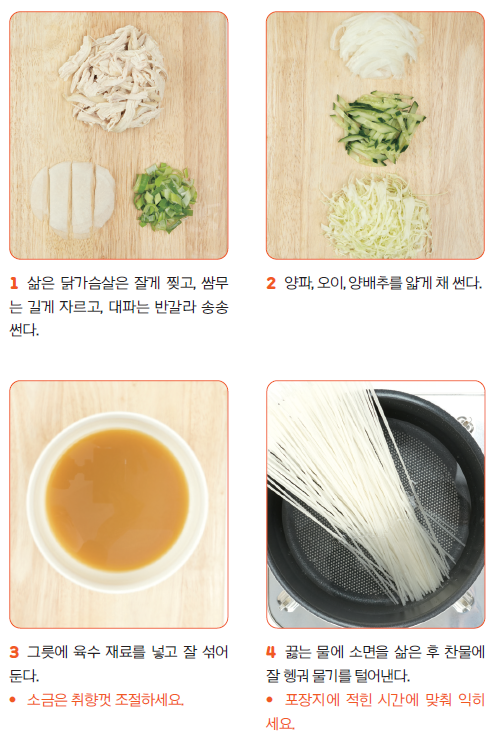 1 삶은 닭가슴살은 잘게 찢고, 쌈무는 길게 자르고, 대파는 반갈라 송송 썬다.

2 양파, 오이, 양배추를 얇게 채 썬다.

3 그릇에 육수 재료를 넣고 잘 섞어 둔다.

• 소금은 취향껏 조절하세요.

4 끓는 물에 소면을 삶은 후 찬물에 잘 헹궈 물기를 털어낸다.

• 포장지에 적힌 시간에 맞춰 익히세요.