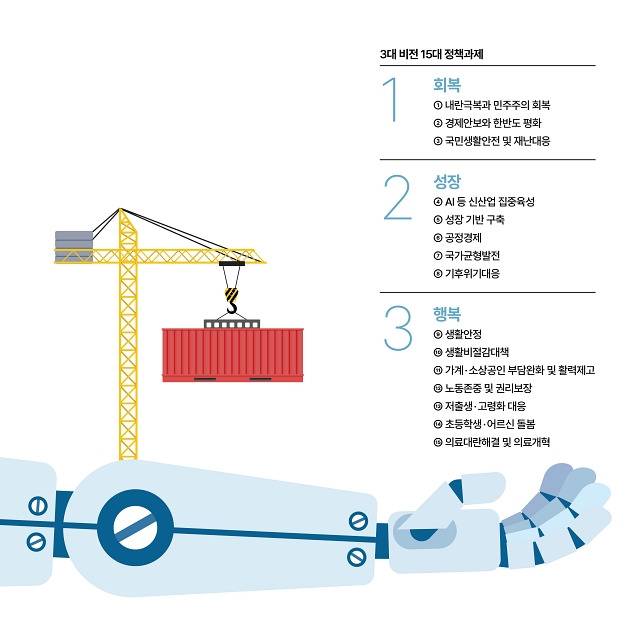 3대 비전 15대 정책과제

1
회복
① 내란극복과 민주주의 회복
② 경제안보와 한반도 평화
③ 국민생활안전 및 재난대응

2
성장
④ AI 등 신산업 집중육성
⑤ 성장 기반 구축
⑥ 공정경제
⑦ 국가균형발전
⑧ 기후위기대응

3
행복
⑨ 생활안정
⑩ 생활비절감대책
⑪ 가계·소상공인 부담완화 및 활력제고
⑫ 노동존중 및 권리보장
⑬ 저출생·고령화 대응
⑭ 초등학생·어르신 돌봄
⑮ 의료대란해결 및 의료개혁