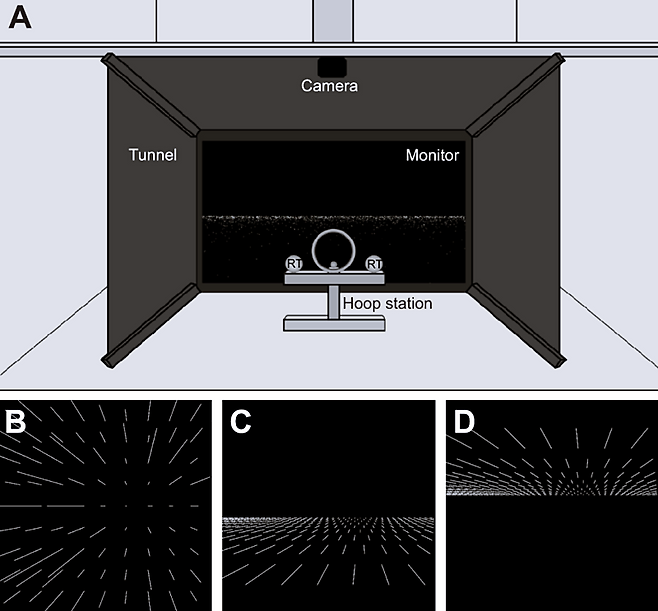 A

Camera

Tunnel

Monitor

RT

RT

Hoop station

B

C

D