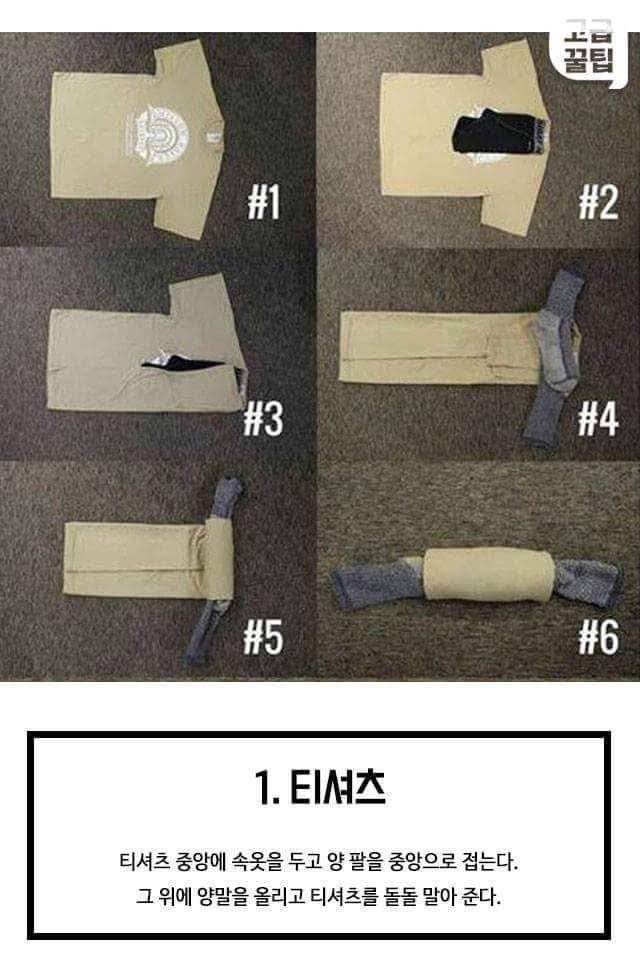 고급 꿀팁

#1

#2

#3

#4

#5

#6

1. 티셔츠

티셔츠 중앙에 속옷을 두고 양 팔을 중앙으로 접는다.
그 위에 양말을 올리고 티셔츠를 돌돌 말아 준다.