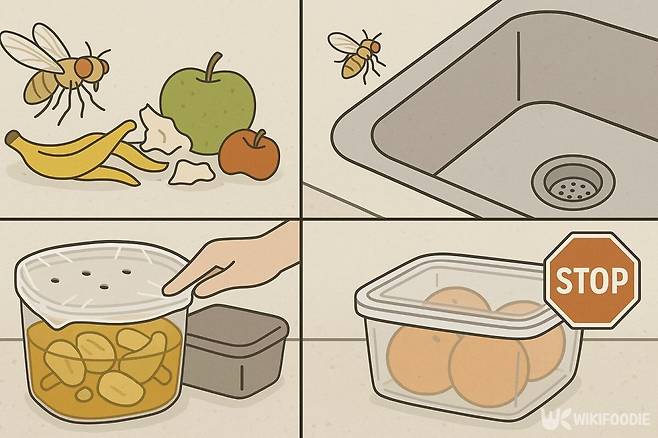 STOP

WIKIFOODIE