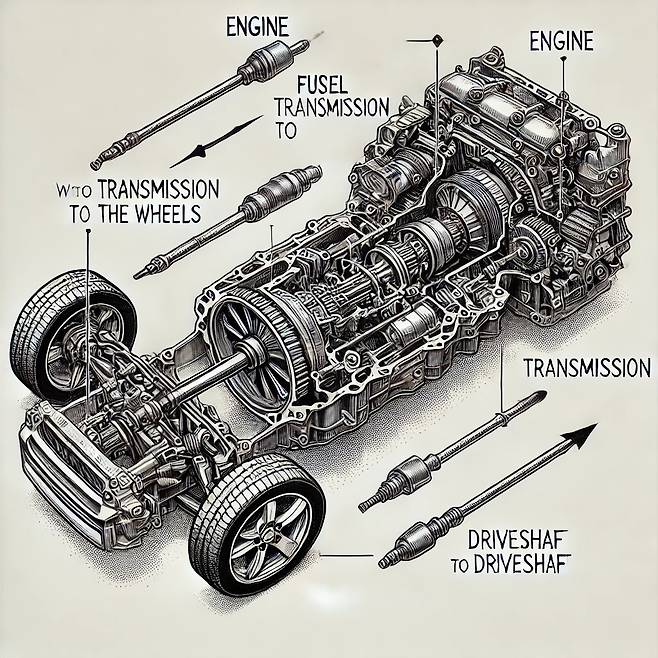 ENGINE

ENGINE

FUSEL
TRANSMISSION
TO

W'TO TRANSMISSION
TO THE WHEELS

TRANSMISSION

DRIVESHAF
TO DRIVESHAF