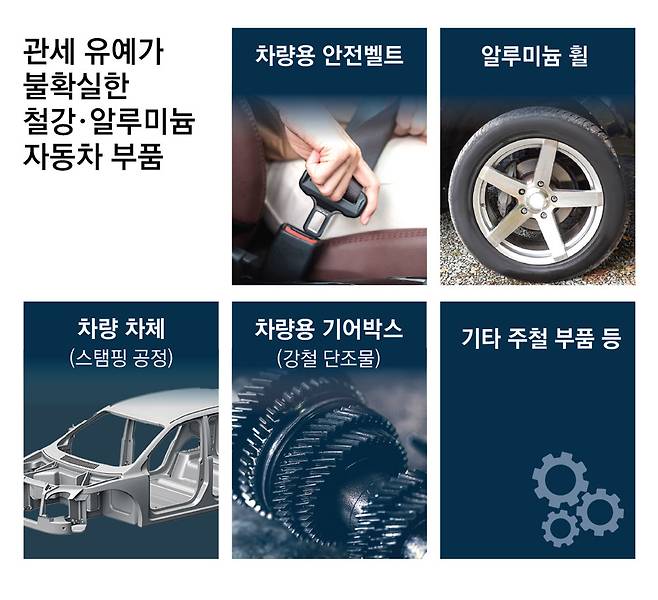 관세 유예가 불확실한 철강·알루미늄 자동차 부품

차량용 안전벨트

알루미늄 휠

차량 차체
(스탬핑 공정)

차량용 기어박스
(강철 단조물)

기타 주철 부품 등