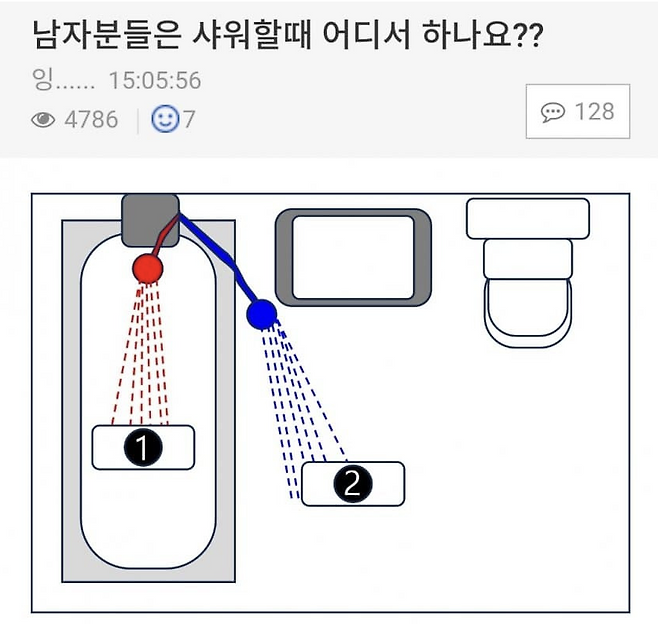 남자분들은 샤워할때 어디서 하나요??

잉...... 15:05:56

4786 | 7

128

1

2