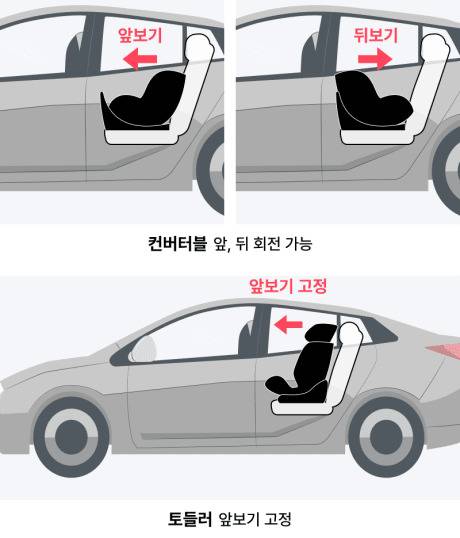 앞보기

뒤보기

컨버터블 앞, 뒤 회전 가능

앞보기 고정

토들러 앞보기 고정