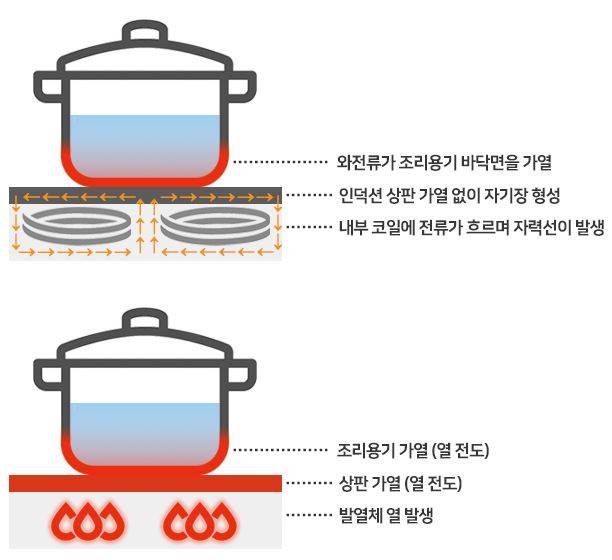 와전류가 조리용기 바닥면을 가열
인덕션 상판 가열 없이 자기장 형성
내부 코일에 전류가 흐르며 자력선이 발생

조리용기 가열 (열 전도)
상판 가열 (열 전도)
발열체 열 발생