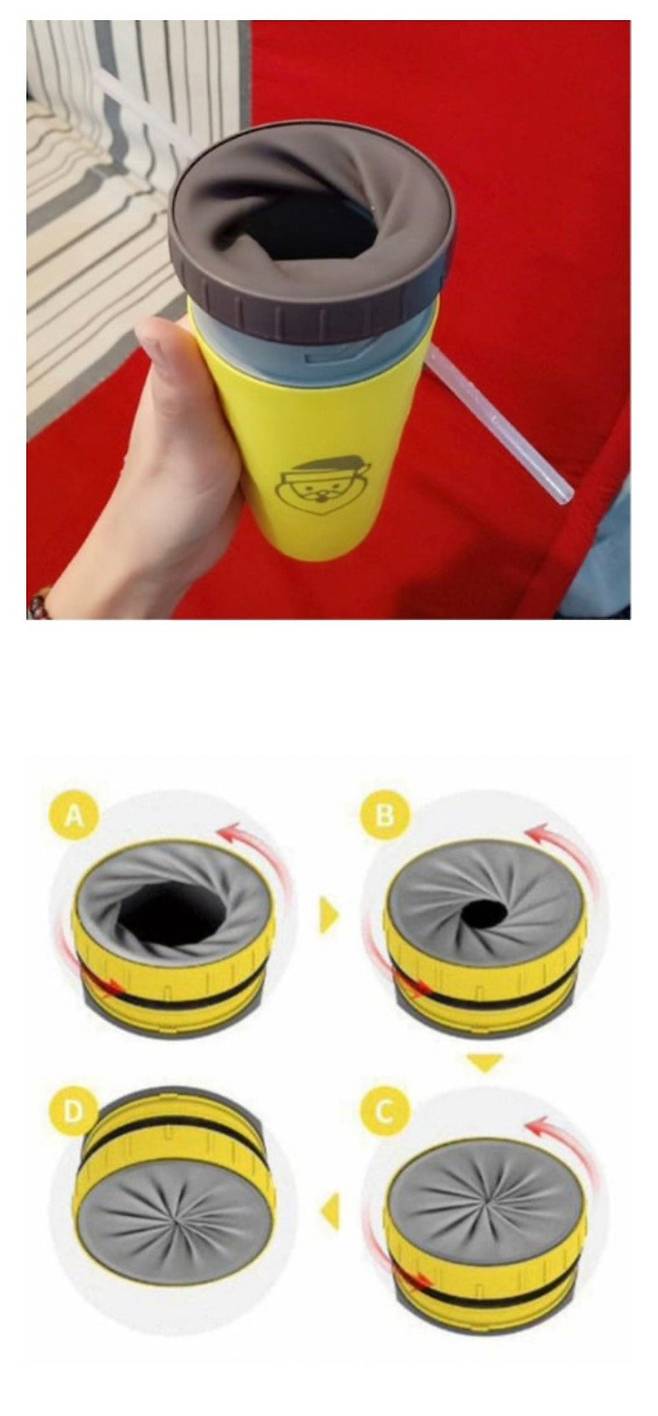 A

B

C

D