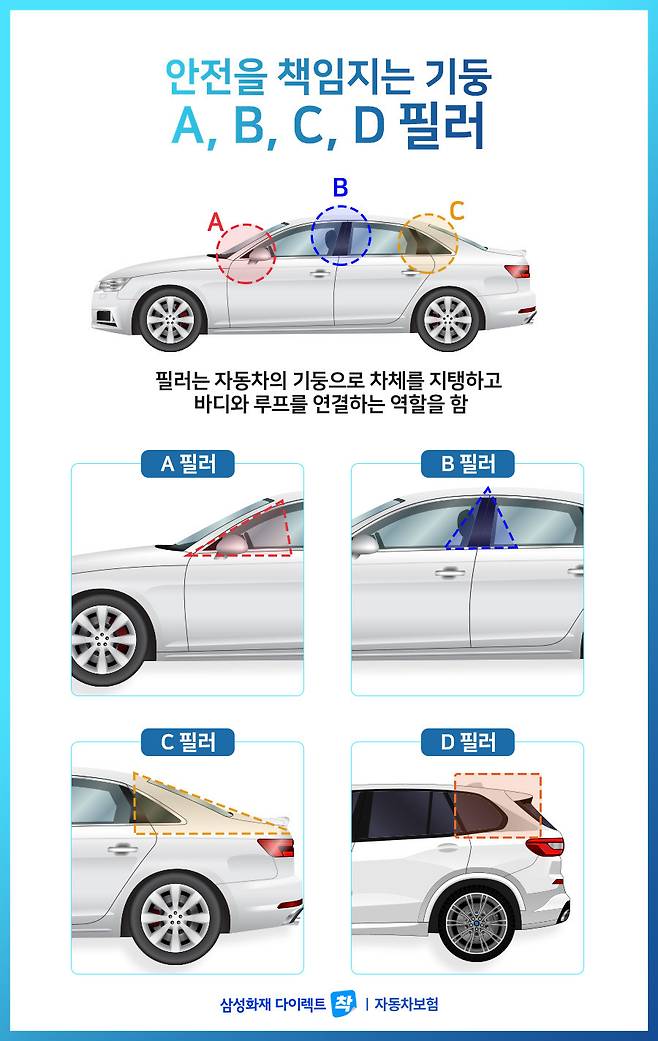 안전을 책임지는 기둥
A, B, C, D 필러

A
B
C

필러는 자동차의 기둥으로 차체를 지탱하고
바디와 루프를 연결하는 역할을 함

A 필러

B 필러

C 필러

D 필러

삼성화재 다이렉트 착 | 자동차보험