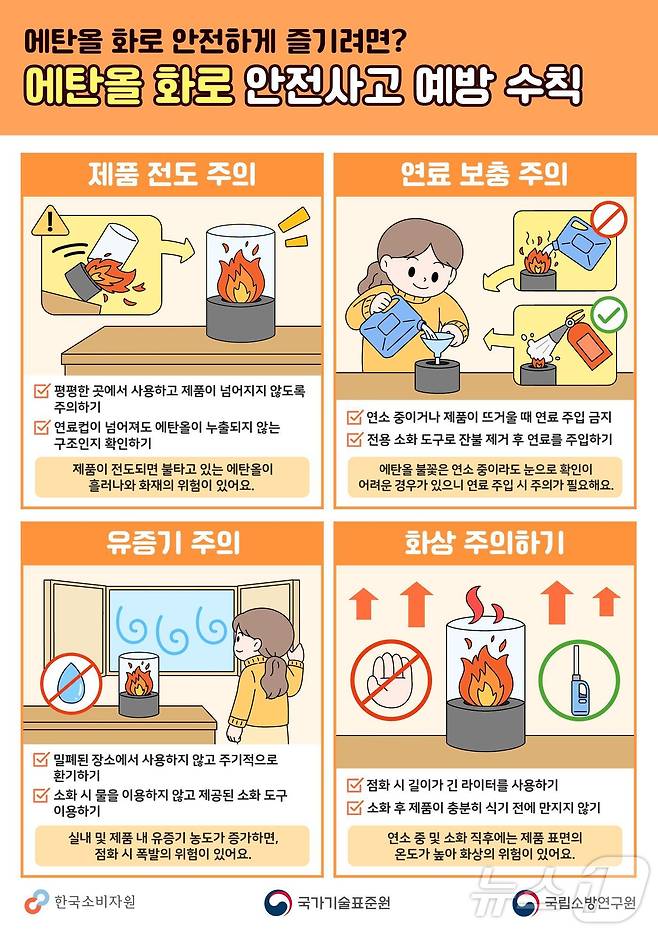 에탄올 화로 안전하게 즐기려면?
에탄올 화로 안전사고 예방 수칙

제품 전도 주의

평평한 곳에서 사용하고 제품이 넘어지지 않도록 주의하기
연료컵이 넘어져도 에탄올이 누출되지 않는 구조인지 확인하기

제품이 전도되면 불타고 있는 에탄올이 흘러나와 화재의 위험이 있어요.

연료 보충 주의

연소 중이거나 제품이 뜨거울 때 연료 주입 금지
전용 소화 도구로 잔불 제거 후 연료를 주입하기

에탄올 불꽃은 연소 중이라도 눈으로 확인이 어려운 경우가 있으니 연료 주입 시 주의가 필요해요.

유증기 주의

밀폐된 장소에서 사용하지 않고 주기적으로 환기하기
소화 시 물을 이용하지 않고 제공된 소화 도구 이용하기

실내 및 제품 내 유증기 농도가 증가하면, 점화 시 폭발의 위험이 있어요.

화상 주의하기

점화 시 길이가 긴 라이터를 사용하기
소화 후 제품이 충분히 식기 전에 만지지 않기

연소 중 및 소화 직후에는 제품 표면의 온도가 높아 화상의 위험이 있어요.

한국소비자원
국가기술표준원
국립소방연구원
뉴스1