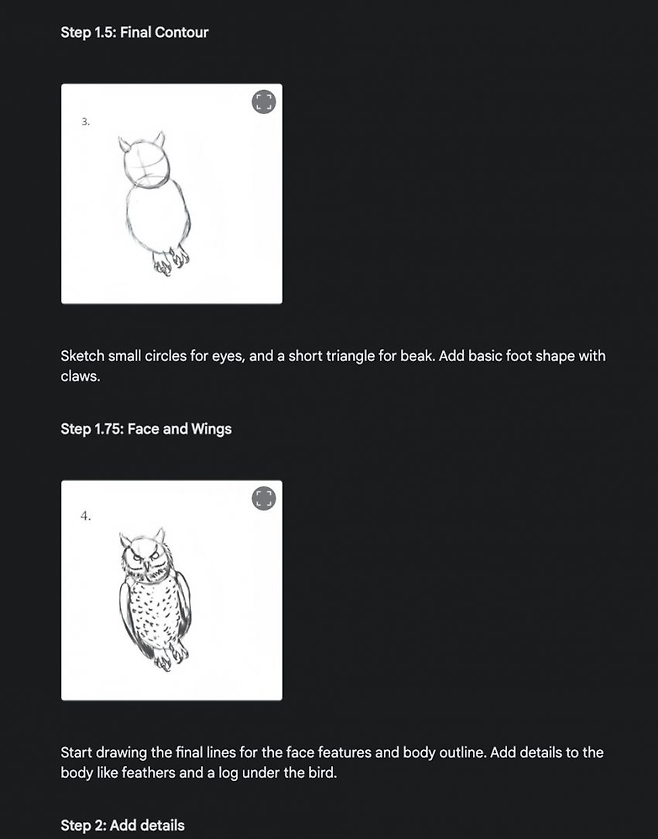 Step 1.5: Final Contour

3.

Sketch small circles for eyes, and a short triangle for beak. Add basic foot shape with claws.

Step 1.75: Face and Wings

4.

Start drawing the final lines for the face features and body outline. Add details to the body like feathers and a log under the bird.

Step 2: Add details