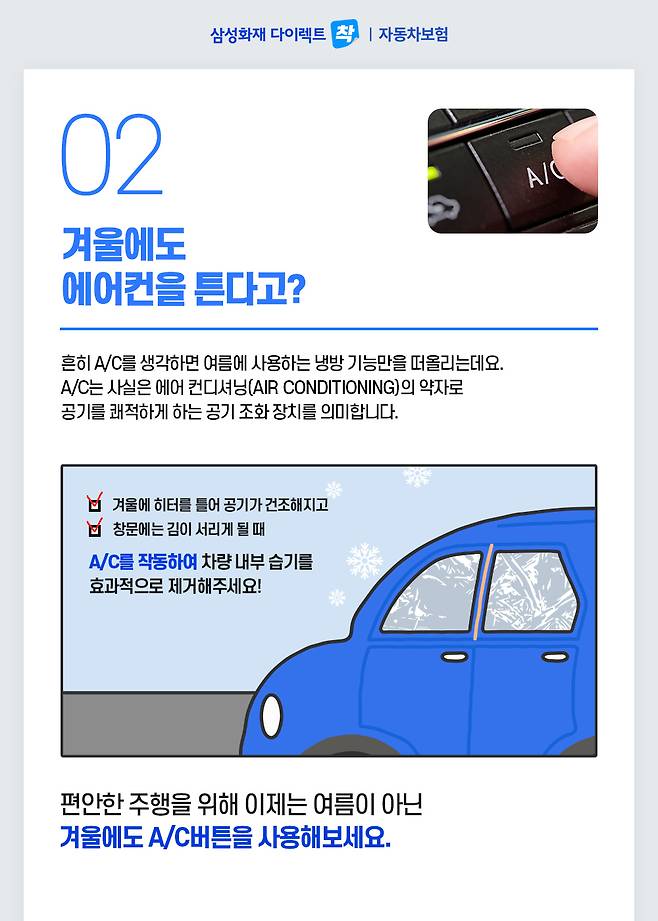 삼성화재 다이렉트 착 | 자동차보험

02

A/C

겨울에도
에어컨을 튼다고?

흔히 A/C를 생각하면 여름에 사용하는 냉방 기능만을 떠올리는데요.
A/C는 사실은 에어 컨디셔닝(AIR CONDITIONING)의 약자로
공기를 쾌적하게 하는 공기 조화 장치를 의미합니다.

겨울에 히터를 틀어 공기가 건조해지고
창문에는 김이 서리게 될 때

A/C를 작동하여 차량 내부 습기를
효과적으로 제거해주세요!

편안한 주행을 위해 이제는 여름이 아닌
겨울에도 A/C버튼을 사용해보세요.