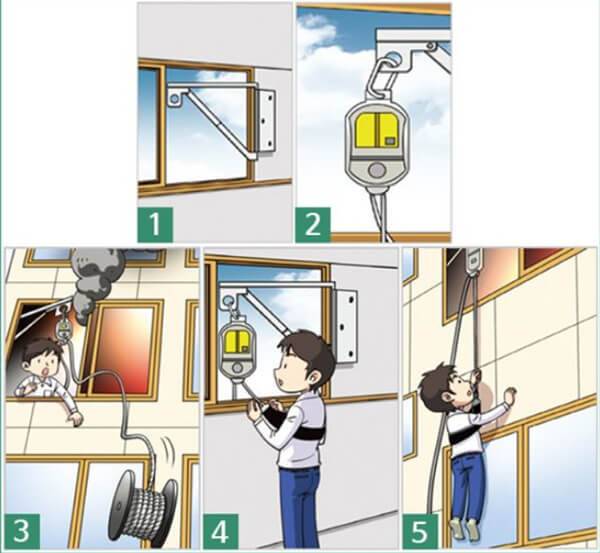 1

2

3

4

5