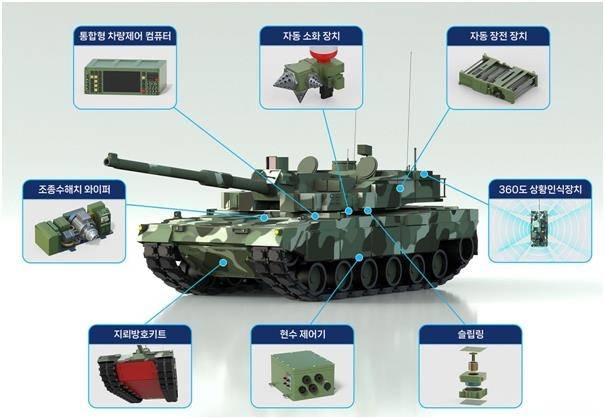 통합형 차량제어 컴퓨터

자동 소화 장치

자동 장전 장치

조종수해치 와이퍼

360도 상황인식장치

지뢰방호키트

현수 제어기

슬립링