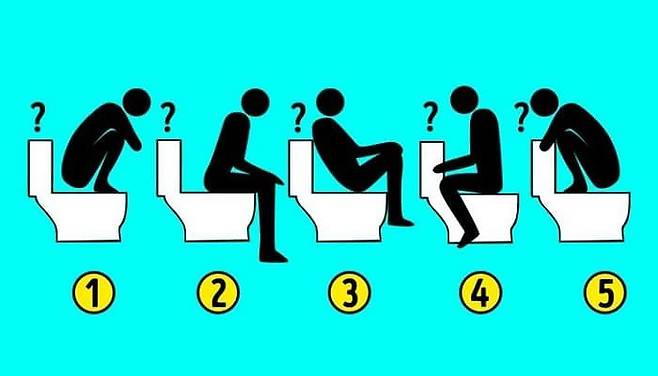 ?
?
?
?
?
1
2
3
4
5