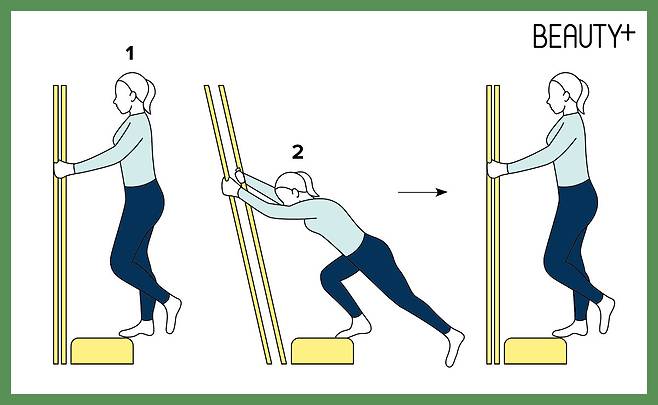 BEAUTY+

1

2