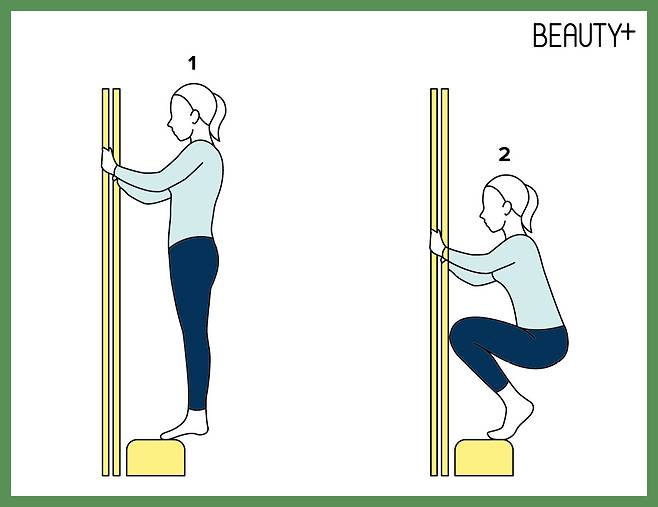 BEAUTY+

1

2