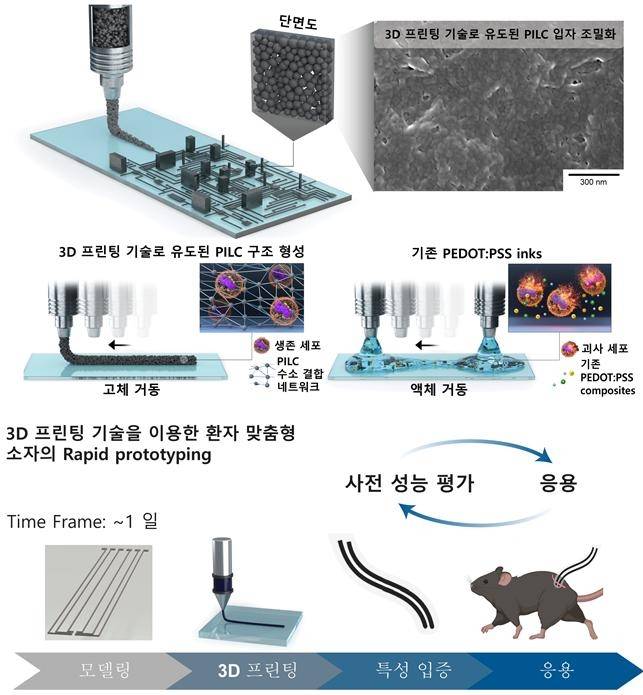 단면도

3D 프린팅 기술로 유도된 PILC 입자 조밀화

300 nm

3D 프린팅 기술로 유도된 PILC 구조 형성

생존 세포

PILC 수소 결합 네트워크

고체 거동

기존 PEDOT:PSS inks

괴사 세포

기존 PEDOT:PSS composites

액체 거동

3D 프린팅 기술을 이용한 환자 맞춤형 소자의 Rapid prototyping

사전 성능 평가

응용

Time Frame: ~1 일

모델링

3D 프린팅

특성 입증

응용