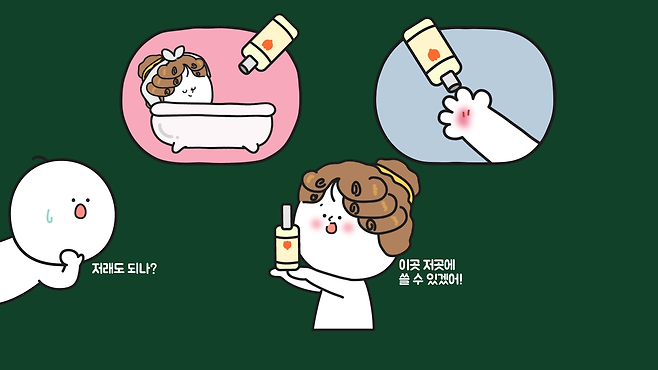 저래도 되나?

이곳 저곳에
쓸 수 있겠어!