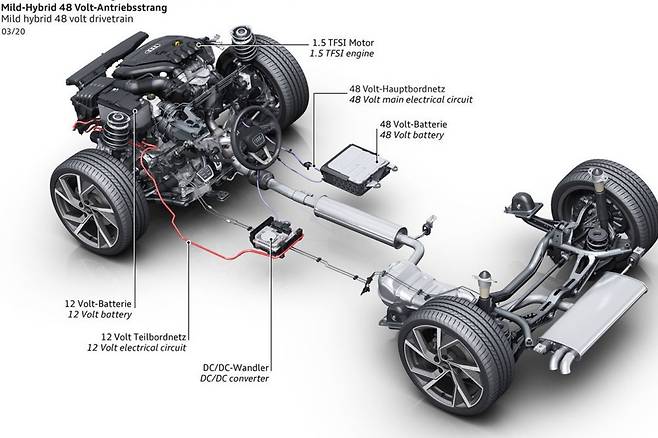 Mild-Hybrid 48 Volt-Antriebsstrang
Mild hybrid 48 volt drivetrain
03/20

1.5 TFSI Motor
1.5 TFSI engine

48 Volt-Hauptbordnetz
48 Volt main electrical circuit

48 Volt-Batterie
48 Volt battery

12 Volt-Batterie
12 Volt battery

12 Volt Teilbordnetz
12 Volt electrical circuit

DC/DC-Wandler
DC/DC converter