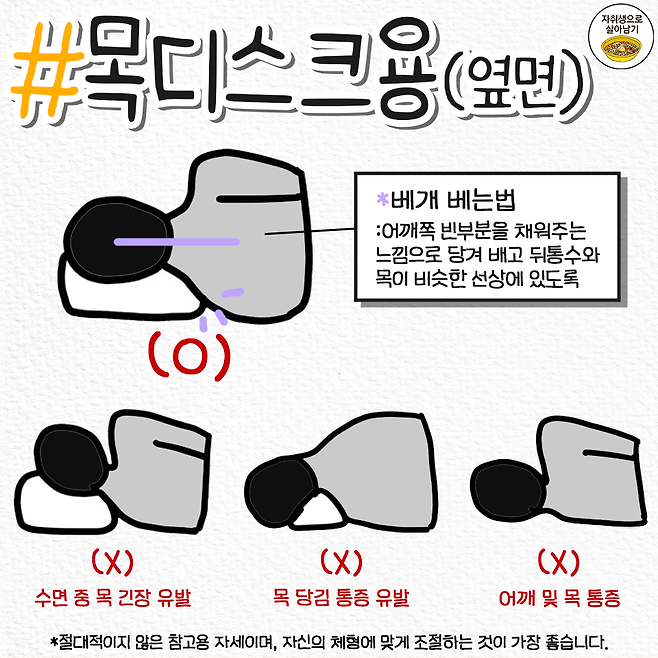 #목디스크용(옆면)

자취생으로 살아남기

*베개 베는법
:어깨쪽 빈부분을 채워주는 느낌으로 당겨 배고 뒤통수와 목이 비슷한 선상에 있도록

(O)

(X)
수면 중 목 긴장 유발

(X)
목 당김 통증 유발

(X)
어깨 및 목 통증

*절대적이지 않은 참고용 자세이며, 자신의 체형에 맞게 조절하는 것이 가장 좋습니다.