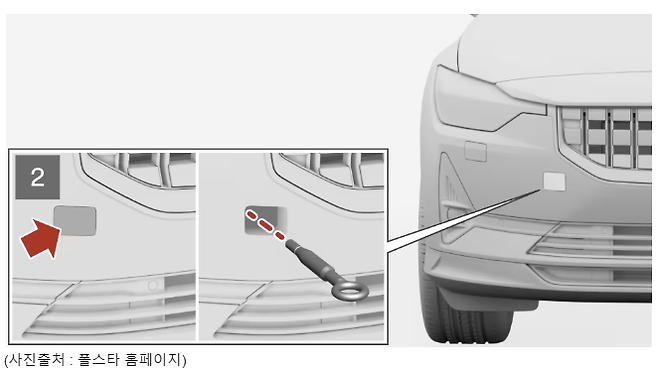 2

(사진출처 : 폴스타 홈페이지)