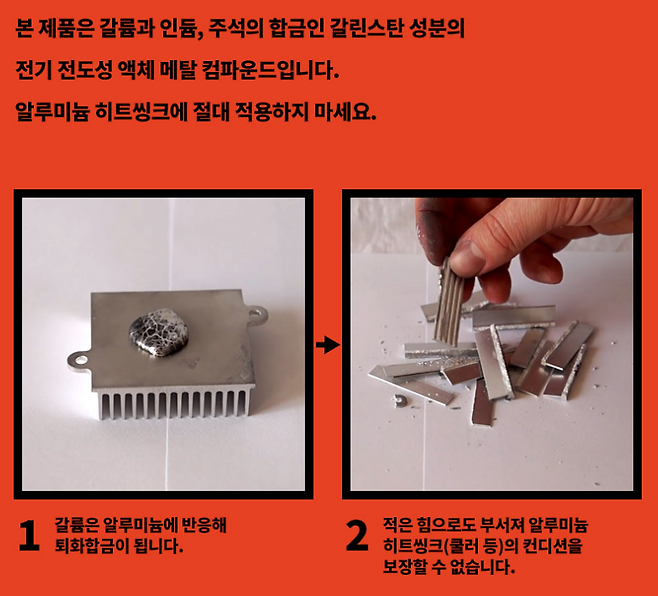 본 제품은 갈륨과 인듐, 주석의 합금인 갈린스탄 성분의

전기 전도성 액체 메탈 컴파운드입니다.

알루미늄 히트씽크에 절대 적용하지 마세요.

1 갈륨은 알루미늄에 반응해 퇴화합금이 됩니다.

2 적은 힘으로도 부서져 알루미늄 히트씽크(쿨러 등)의 컨디션을 보장할 수 없습니다.