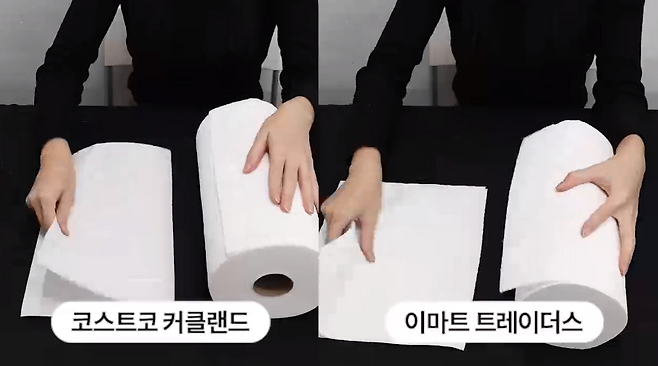 코스트코 커클랜드

이마트 트레이더스