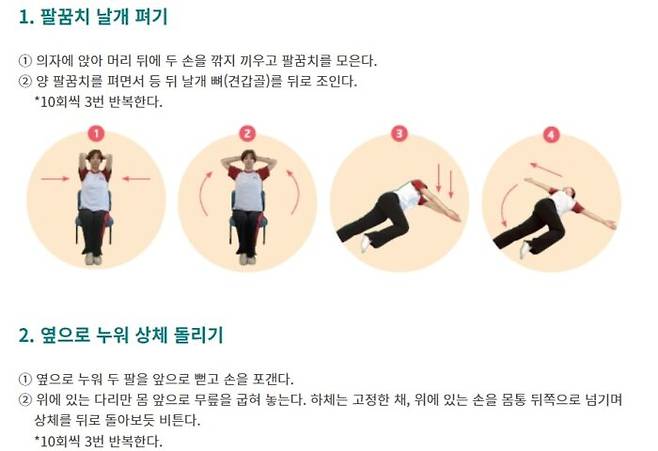 1. 팔꿈치 날개 펴기

① 의자에 앉아 머리 뒤에 두 손을 깍지 끼우고 팔꿈치를 모은다.
② 양 팔꿈치를 펴면서 등 뒤 날개 뼈(견갑골)를 뒤로 조인다.
*10회씩 3번 반복한다.

1

2

3

4

2. 옆으로 누워 상체 돌리기

① 옆으로 누워 두 팔을 앞으로 뻗고 손을 포갠다.
② 위에 있는 다리만 몸 앞으로 무릎을 굽혀 놓는다. 하체는 고정한 채, 위에 있는 손을 몸통 뒤쪽으로 넘기며 상체를 뒤로 돌아보듯 비튼다.
*10회씩 3번 반복한다.