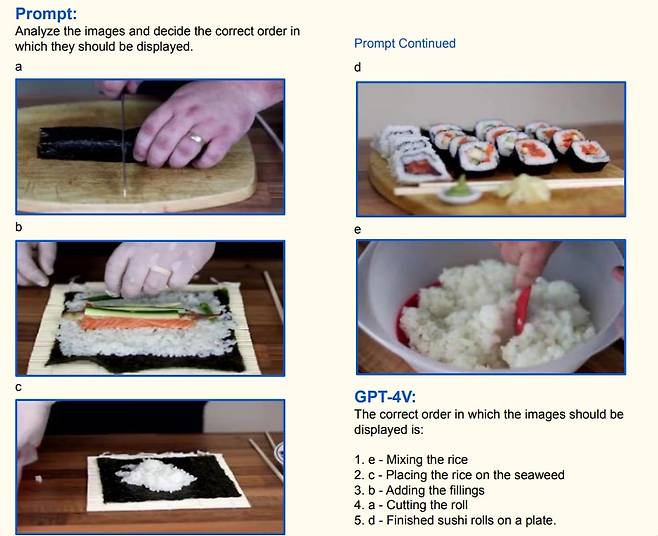 Prompt:
Analyze the images and decide the correct order in which they should be displayed.

a

b

c

Prompt Continued

d

e

GPT-4V:
The correct order in which the images should be displayed is:

1. e - Mixing the rice
2. c - Placing the rice on the seaweed
3. b - Adding the fillings
4. a - Cutting the roll
5. d - Finished sushi rolls on a plate.