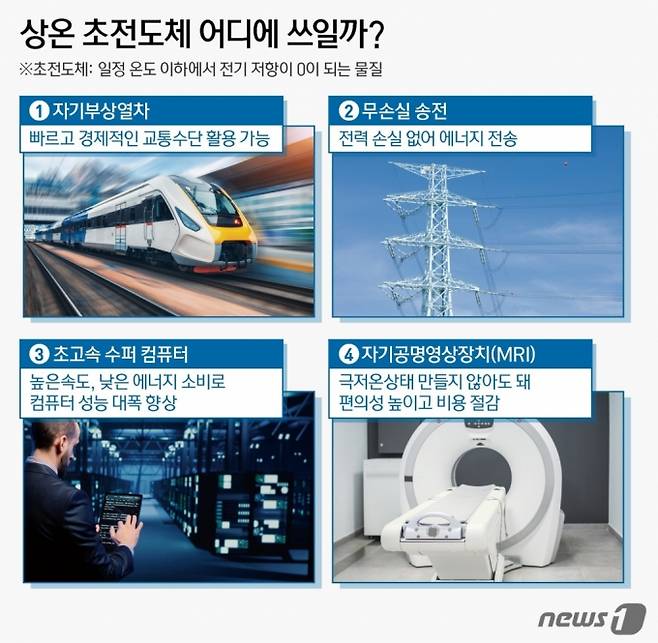 상온 초전도체 어디에 쓰일까?

※초전도체: 일정 온도 이하에서 전기 저항이 0이 되는 물질

1 자기부상열차

빠르고 경제적인 교통수단 활용 가능

2 무손실 송전

전력 손실 없어 에너지 전송

3 초고속 수퍼 컴퓨터

높은속도, 낮은 에너지 소비로 컴퓨터 성능 대폭 향상

4 자기공명영상장치(MRI)

극저온상태 만들지 않아도 돼 편의성 높이고 비용 절감

news1