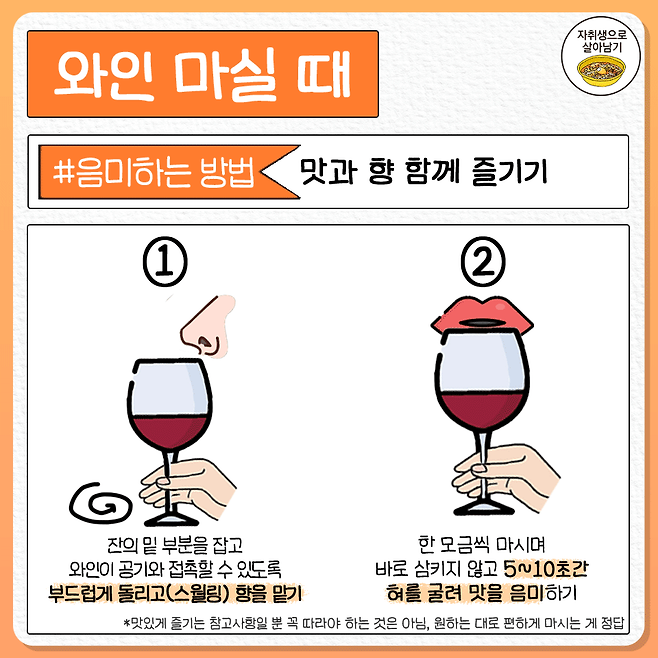 와인 마실 때

자취생으로 살아남기

#음미하는 방법 맛과 향 함께 즐기기

①

잔의 밑 부분을 잡고 와인이 공기와 접촉할 수 있도록 부드럽게 돌리고(스월링) 향을 맡기

②

한 모금씩 마시며 바로 삼키지 않고 5~10초간 혀를 굴려 맛을 음미하기

*맛있게 즐기는 참고사항일 뿐 꼭 따라야 하는 것은 아님, 원하는 대로 편하게 마시는 게 정답