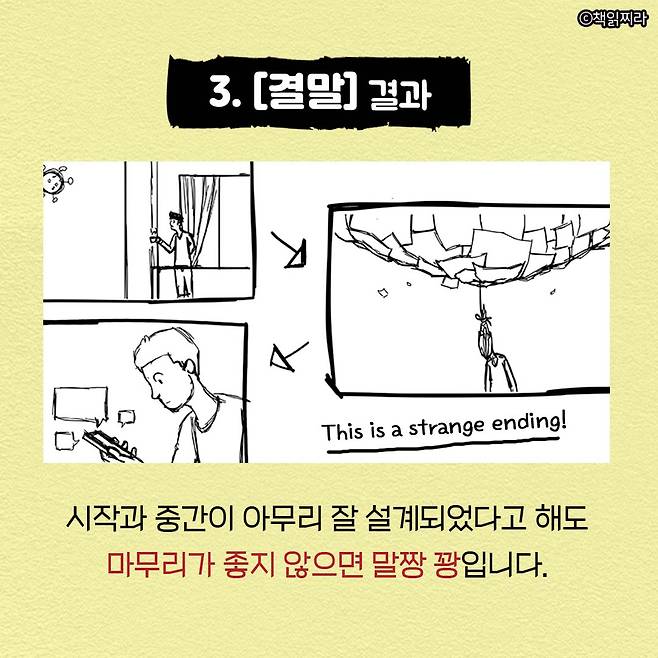 ©책읽찌라

3. [결말] 결과

This is a strange ending!

시작과 중간이 아무리 잘 설계되었다고 해도 마무리가 좋지 않으면 말짱 꽝입니다.