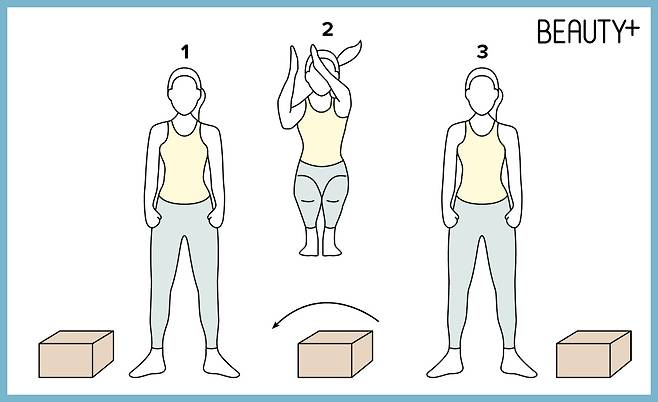 BEAUTY+

1

2

3